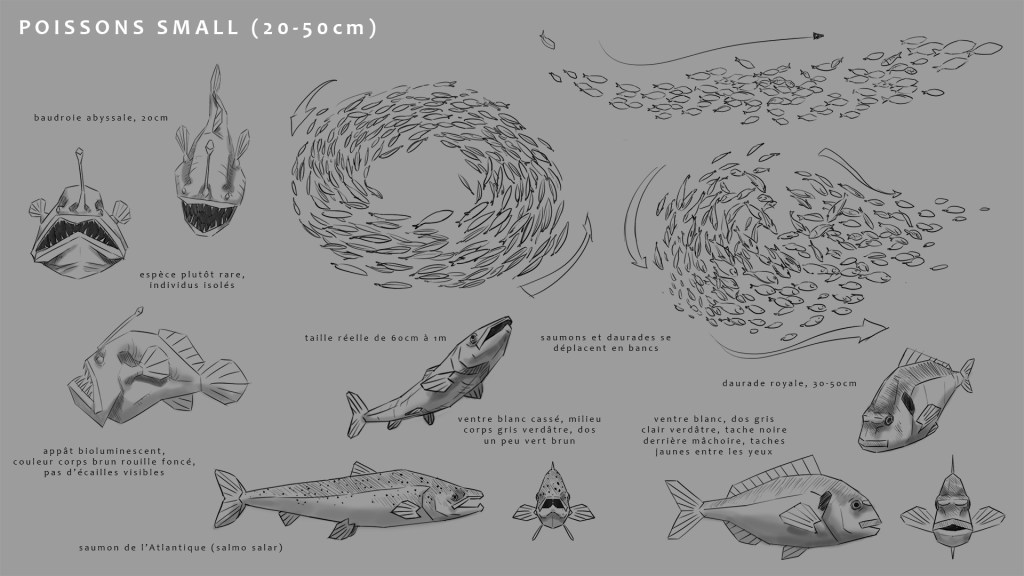 POISSONS SMALL (20-50cm)

baudroie abyssale, 20cm

espèce plutôt rare, individus isolés

appât bioluminescent, couleur corps brun rouille foncé, pas d'écailles visibles

taille réelle de 60cm à 1m

ventre blanc cassé, milieu corps gris verdâtre, dos un peu vert brun

saumon de l'Atlantique (salmo salar)

saumons et daurades se déplacent en bancs

daurade royale, 30-50cm

ventre blanc, dos gris clair verdâtre, tache noire derrière mâchoire, taches jaunes entre les yeux